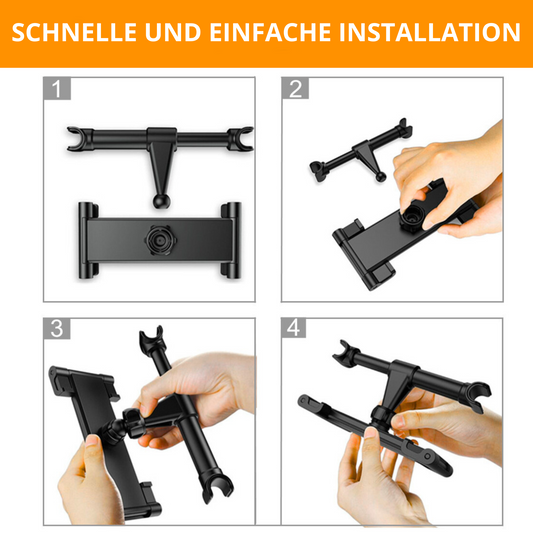 SCHNELLE UND EINFACHE INSTALLATION

1

2

3

4