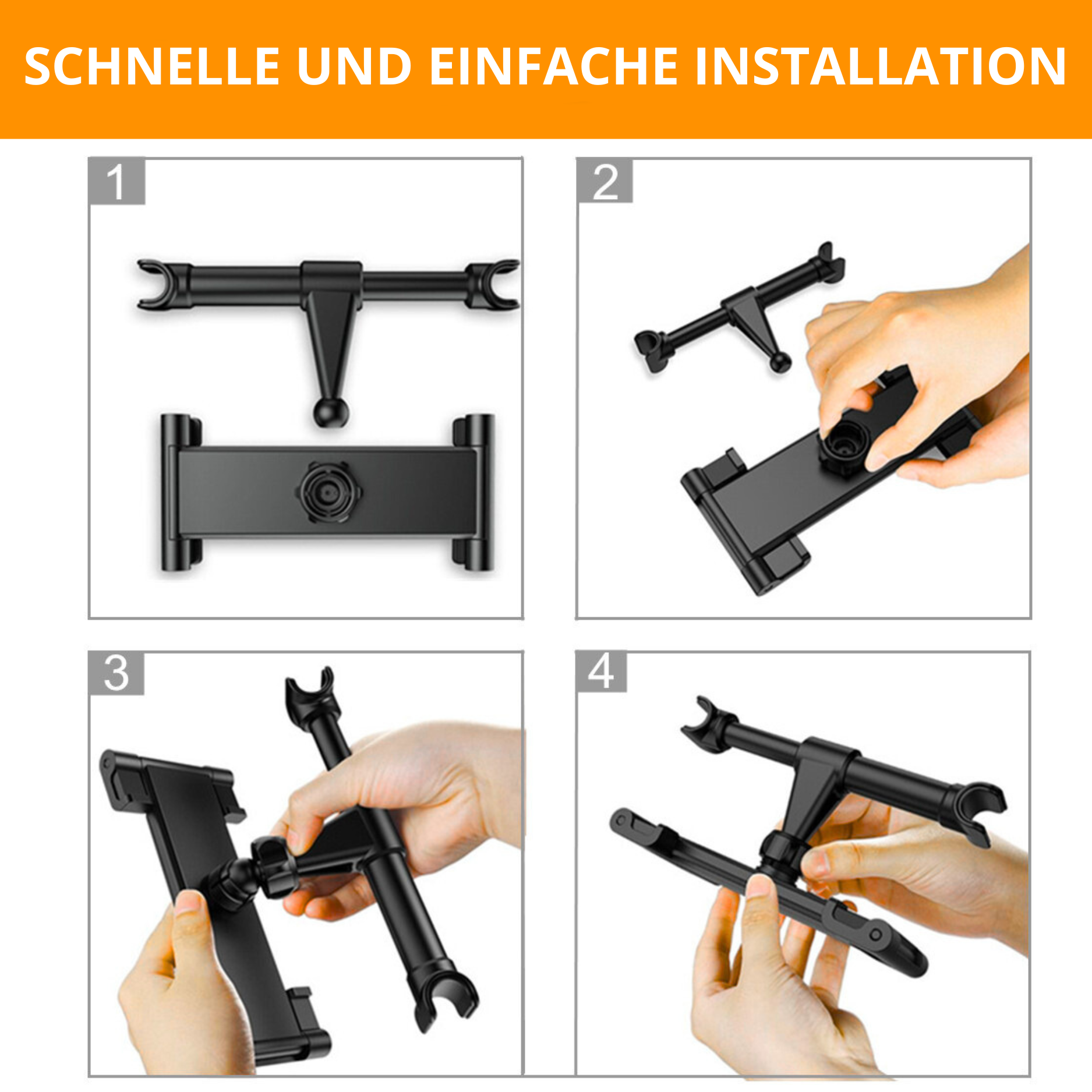 SCHNELLE UND EINFACHE INSTALLATION

1

2

3

4